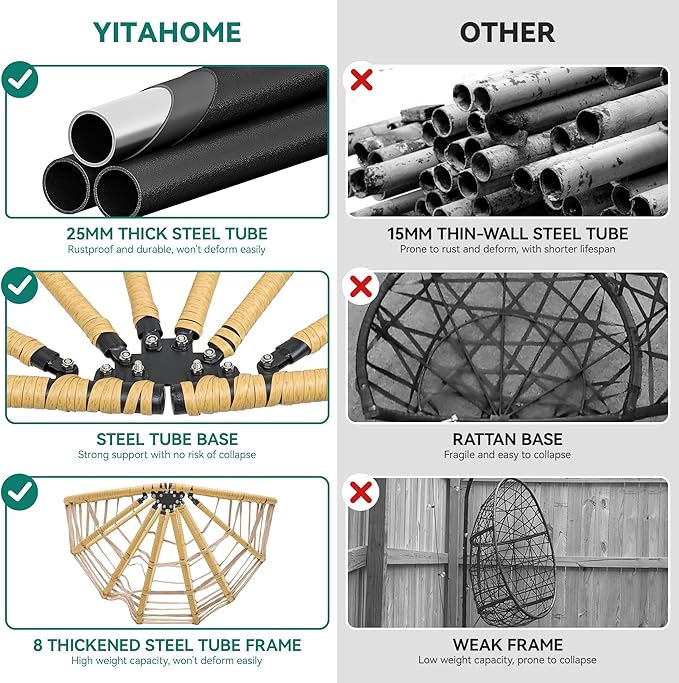 YITAHOME

25MM THICK STEEL TUBE
Rustproof and durable, won't deform easily

STEEL TUBE BASE
Strong support with no risk of collapse

8 THICKENED STEEL TUBE FRAME
High weight capacity, won't deform easily

OTHER

15MM THIN-WALL STEEL TUBE
Prone to rust and deform, with shorter lifespan

RATTAN BASE
Fragile and easy to collapse

WEAK FRAME
Low weight capacity, prone to collapse