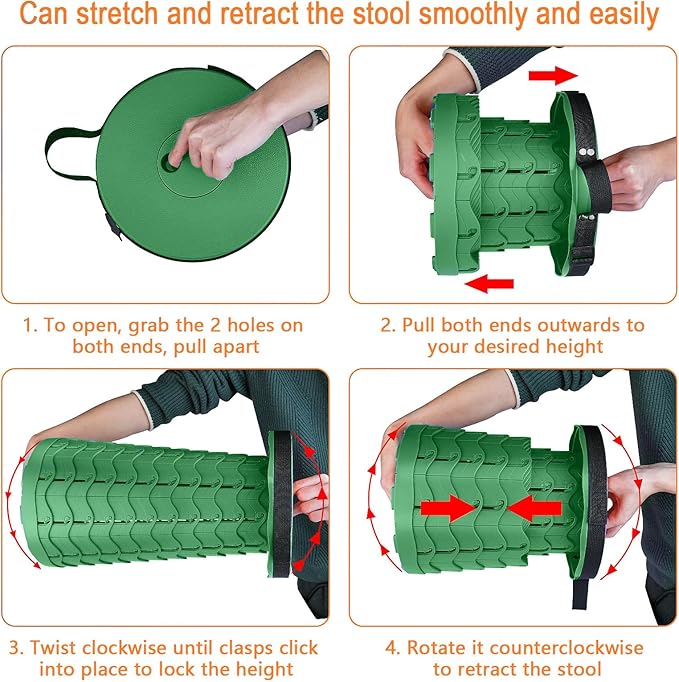 Can stretch and retract the stool smoothly and easily

1. To open, grab the 2 holes on both ends, pull apart

2. Pull both ends outwards to your desired height

3. Twist clockwise until clasps click into place to lock the height

4. Rotate it counterclockwise to retract the stool