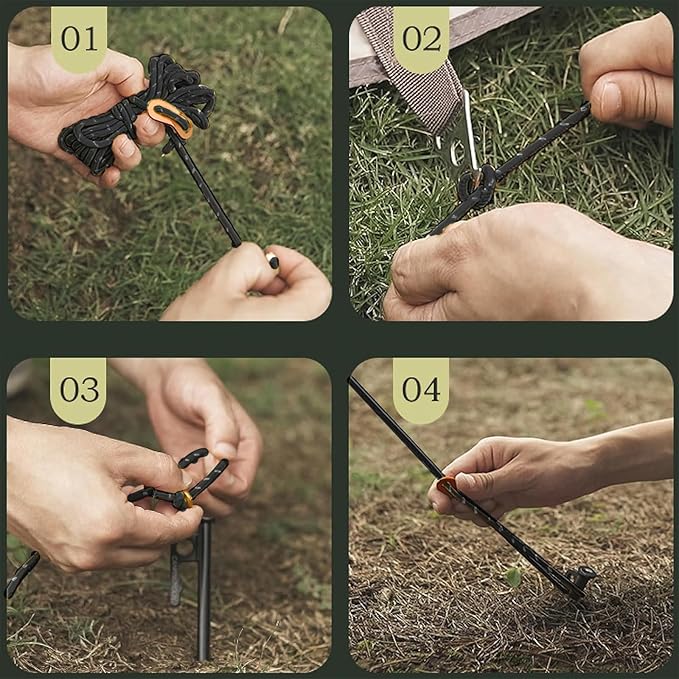 01

02

03

04