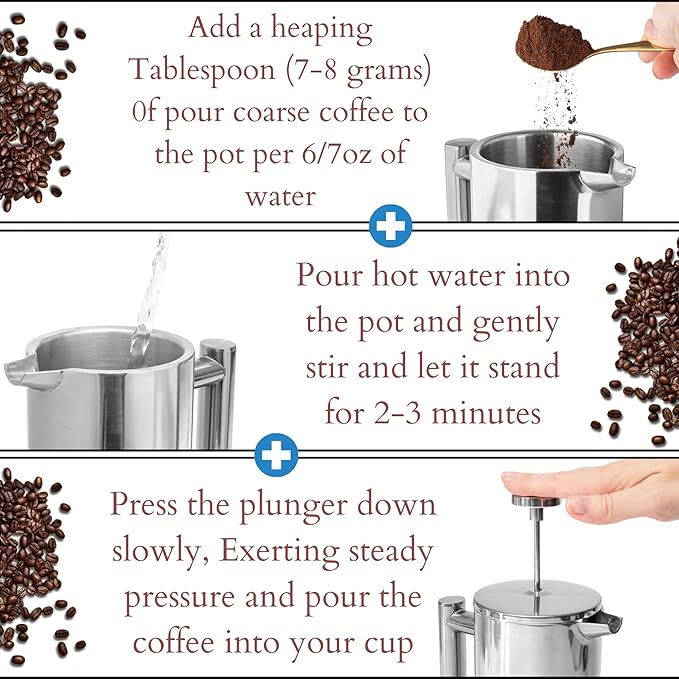 Add a heaping Tablespoon (7-8 grams) 0f pour coarse coffee to the pot per 6/7oz of water

Pour hot water into the pot and gently stir and let it stand for 2-3 minutes

Press the plunger down slowly, Exerting steady pressure and pour the coffee into your cup