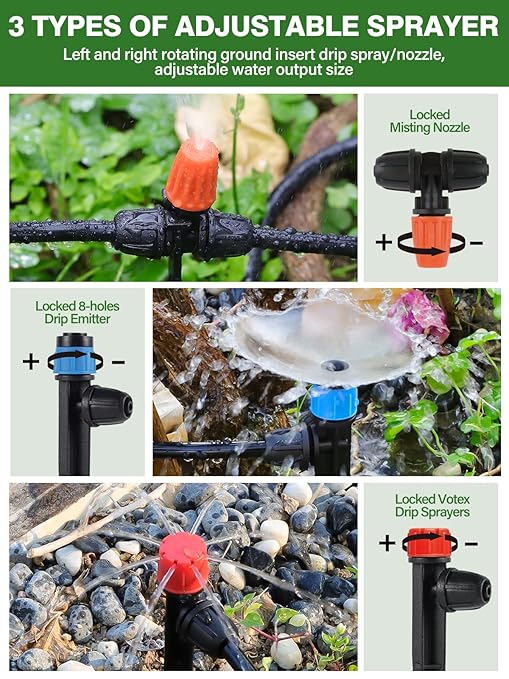 3 TYPES OF ADJUSTABLE SPRAYER

Left and right rotating ground insert drip spray/nozzle, adjustable water output size

Locked Misting Nozzle

+ −

Locked 8-holes Drip Emitter

+ −

Locked Votex Drip Sprayers

+ −