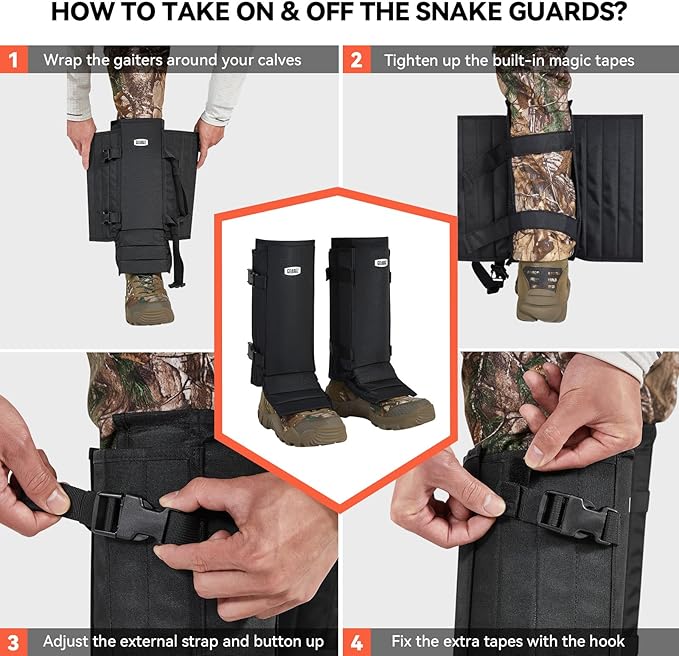 HOW TO TAKE ON & OFF THE SNAKE GUARDS?

1 Wrap the gaiters around your calves

2 Tighten up the built-in magic tapes

3 Adjust the external strap and button up

4 Fix the extra tapes with the hook