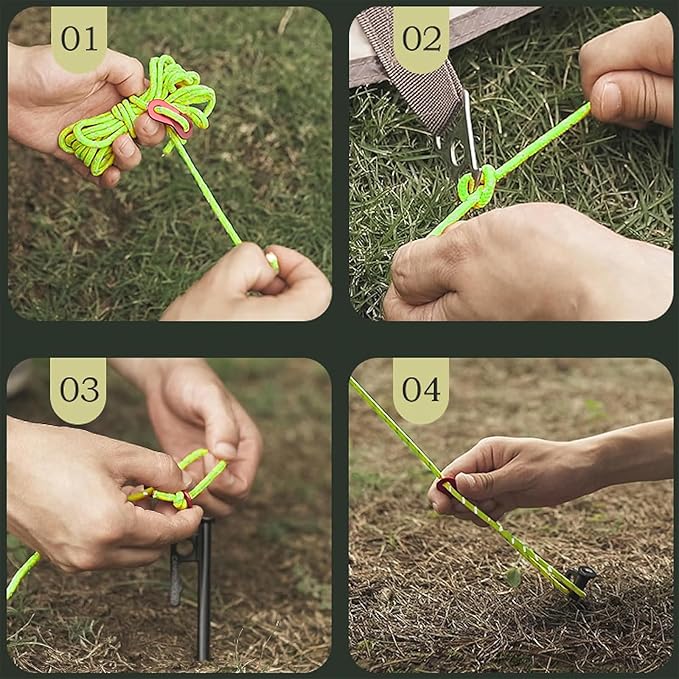 01

02

03

04