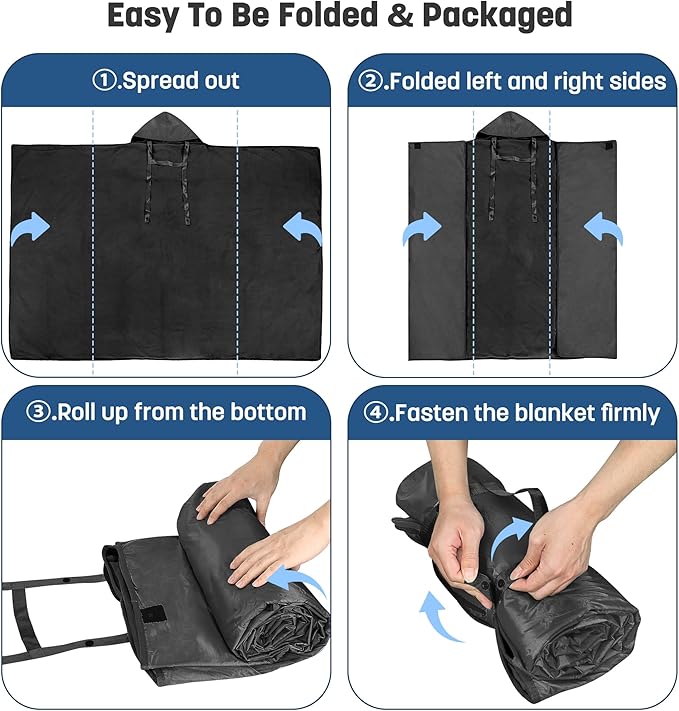 Easy To Be Folded & Packaged

①.Spread out

②.Folded left and right sides

③.Roll up from the bottom

④.Fasten the blanket firmly