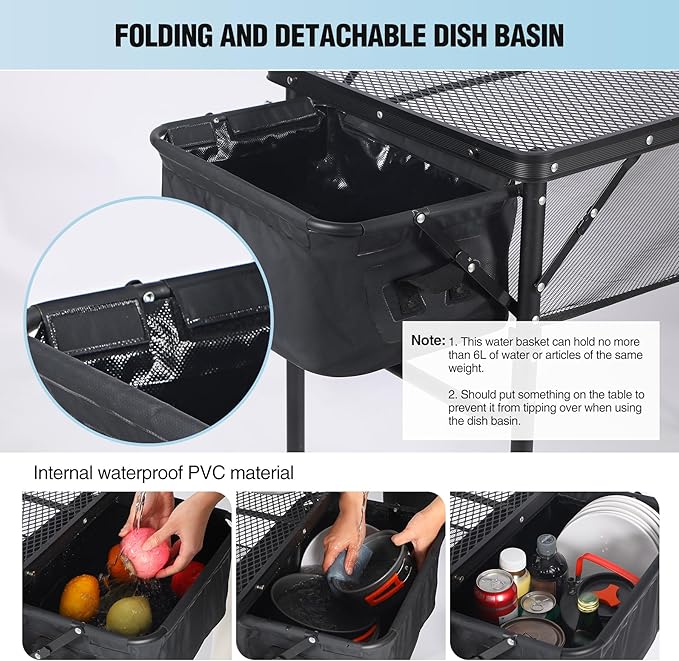 FOLDING AND DETACHABLE DISH BASIN

Note: 1. This water basket can hold no more than 6L of water or articles of the same weight.

2. Should put something on the table to prevent it from tipping over when using the dish basin.

Internal waterproof PVC material