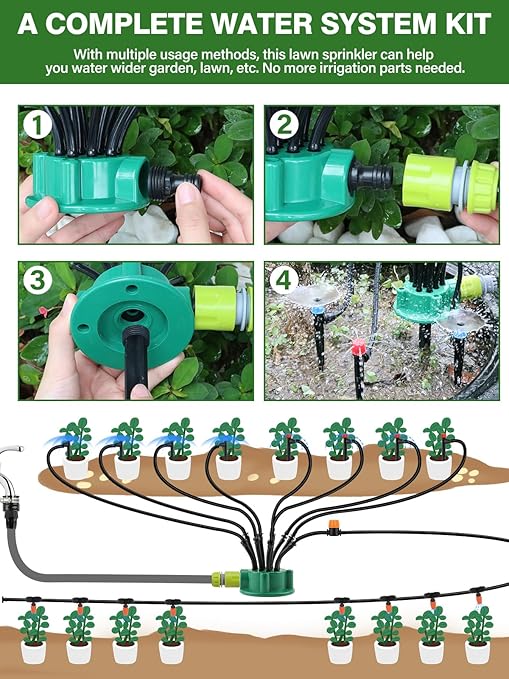 A COMPLETE WATER SYSTEM KIT

With multiple usage methods, this lawn sprinkler can help you water wider garden, lawn, etc. No more irrigation parts needed.

1

2

3

4