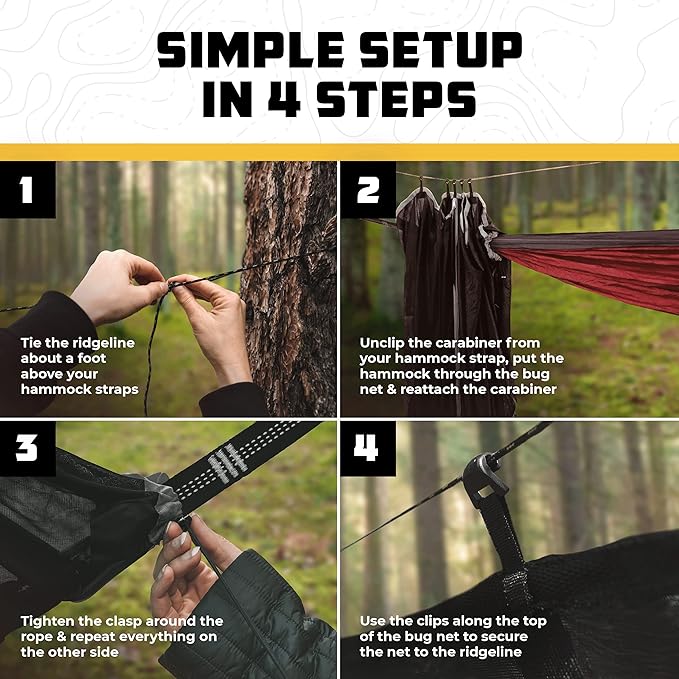 SIMPLE SETUP IN 4 STEPS

1

Tie the ridgeline about a foot above your hammock straps

2

Unclip the carabiner from your hammock strap, put the hammock through the bug net & reattach the carabiner

3

Tighten the clasp around the rope & repeat everything on the other side

4

Use the clips along the top of the bug net to secure the net to the ridgeline