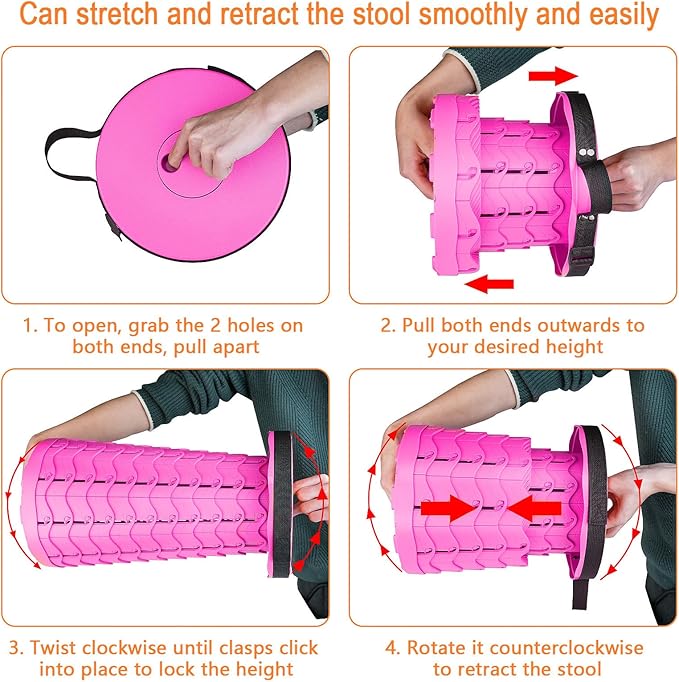 Can stretch and retract the stool smoothly and easily

1. To open, grab the 2 holes on both ends, pull apart

2. Pull both ends outwards to your desired height

3. Twist clockwise until clasps click into place to lock the height

4. Rotate it counterclockwise to retract the stool