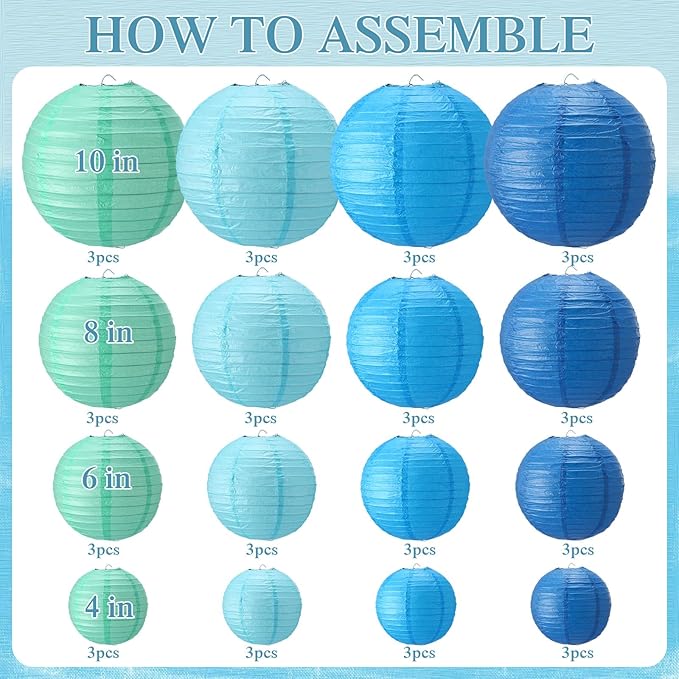 HOW TO ASSEMBLE

10 in

3pcs 3pcs 3pcs 3pcs

8 in

3pcs 3pcs 3pcs 3pcs

6 in

3pcs 3pcs 3pcs 3pcs

4 in

3pcs 3pcs 3pcs 3pcs