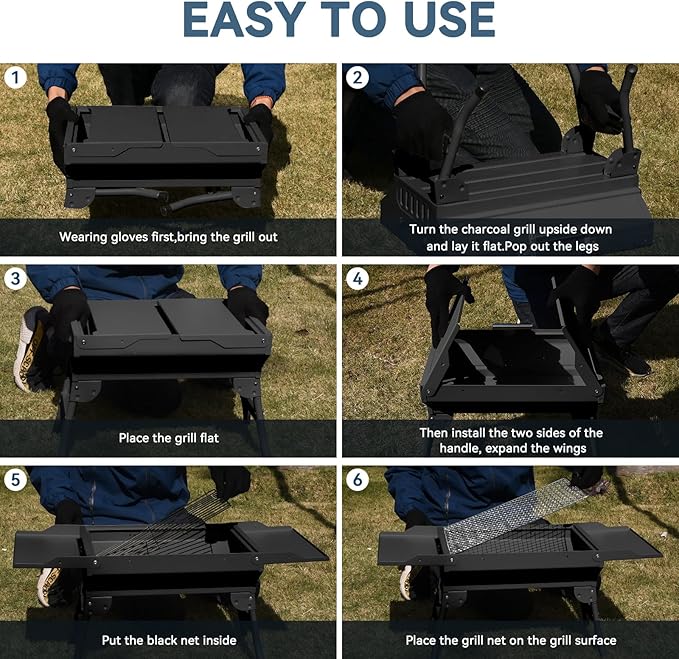 EASY TO USE

1
Wearing gloves first,bring the grill out

2
Turn the charcoal grill upside down and lay it flat.Pop out the legs

3
Place the grill flat

4
Then install the two sides of the handle, expand the wings

5
Put the black net inside

6
Place the grill net on the grill surface