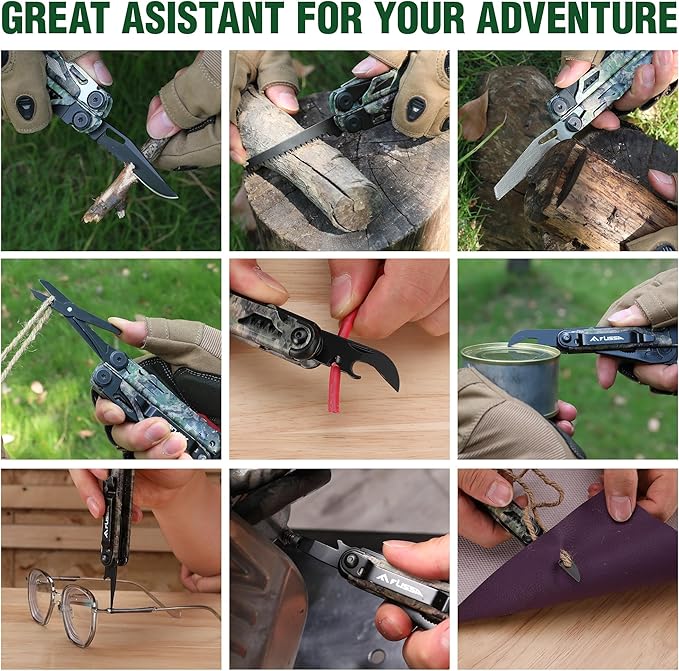 GREAT ASISTANT FOR YOUR ADVENTURE

FLISSA

FLISSA

FLISSA