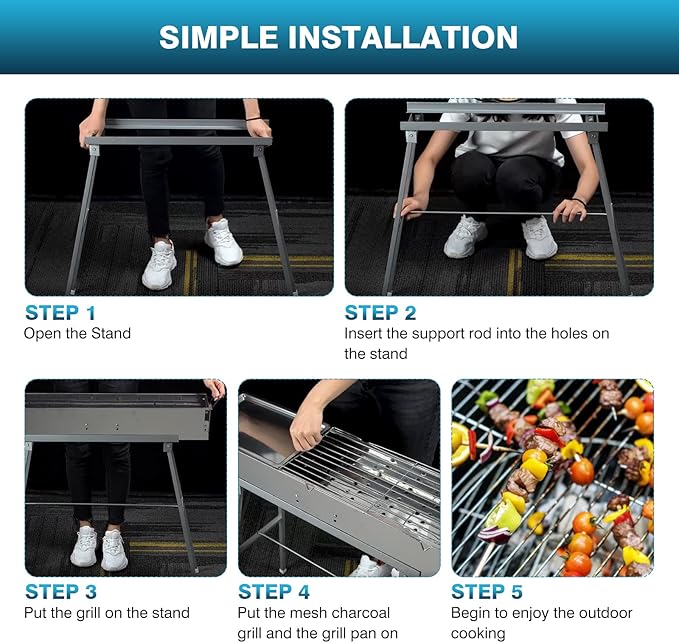 SIMPLE INSTALLATION

STEP 1
Open the Stand

STEP 2
Insert the support rod into the holes on the stand

STEP 3
Put the grill on the stand

STEP 4
Put the mesh charcoal grill and the grill pan on

STEP 5
Begin to enjoy the outdoor cooking