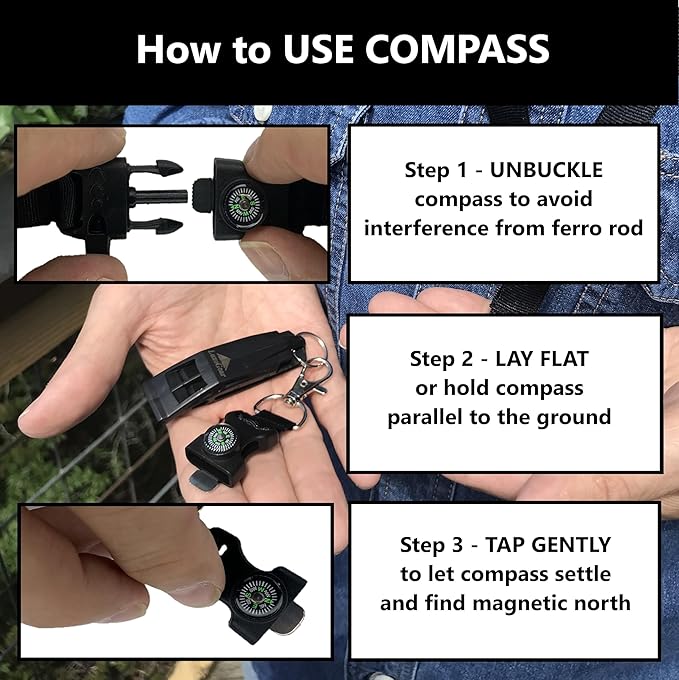 How to USE COMPASS

Step 1 - UNBUCKLE compass to avoid interference from ferro rod

Step 2 - LAY FLAT or hold compass parallel to the ground

Step 3 - TAP GENTLY to let compass settle and find magnetic north