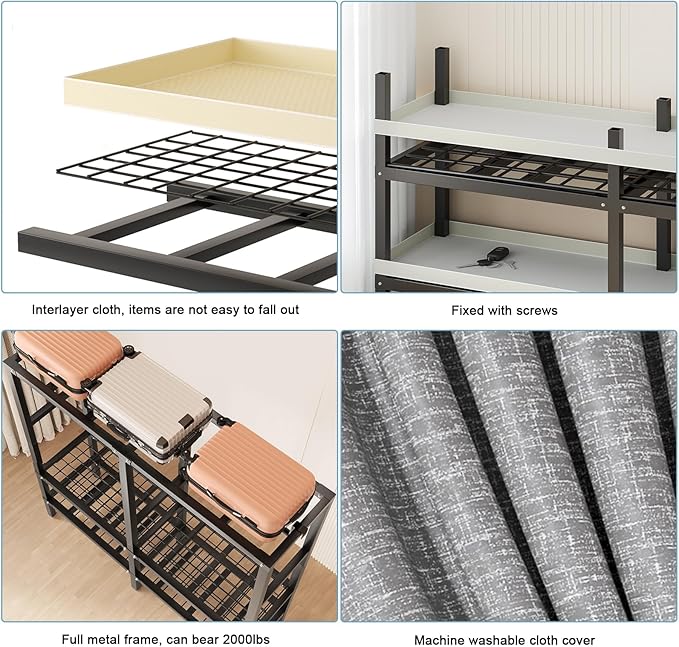 Interlayer cloth, items are not easy to fall out

Fixed with screws

Full metal frame, can bear 2000lbs

Machine washable cloth cover