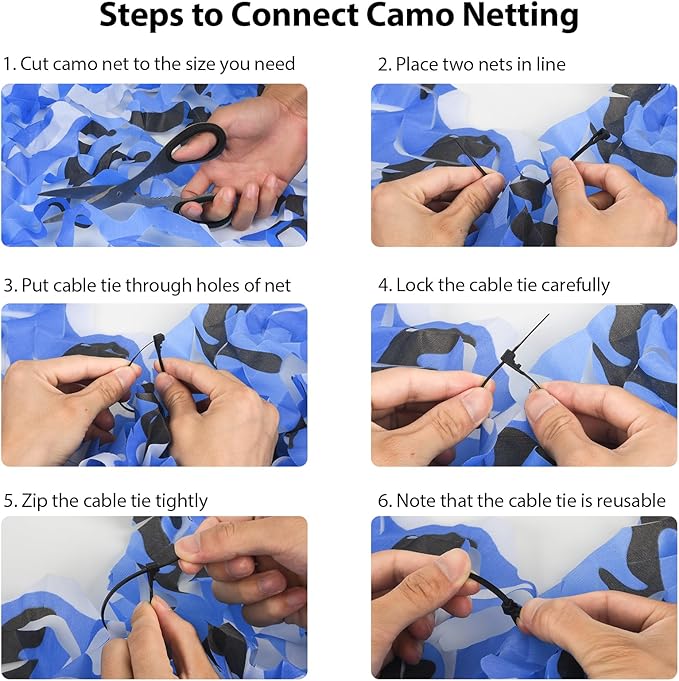 Steps to Connect Camo Netting

1. Cut camo net to the size you need

2. Place two nets in line

3. Put cable tie through holes of net

4. Lock the cable tie carefully

5. Zip the cable tie tightly

6. Note that the cable tie is reusable