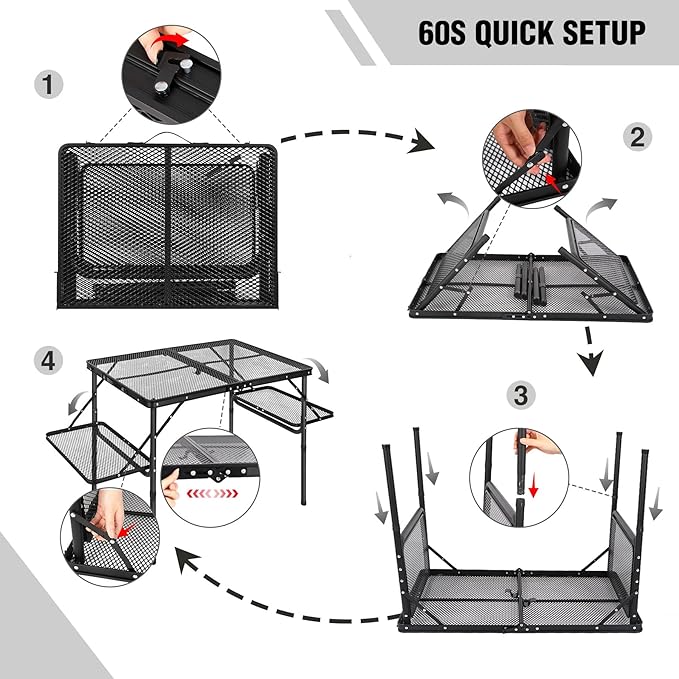 60S QUICK SETUP

1

2

3

4