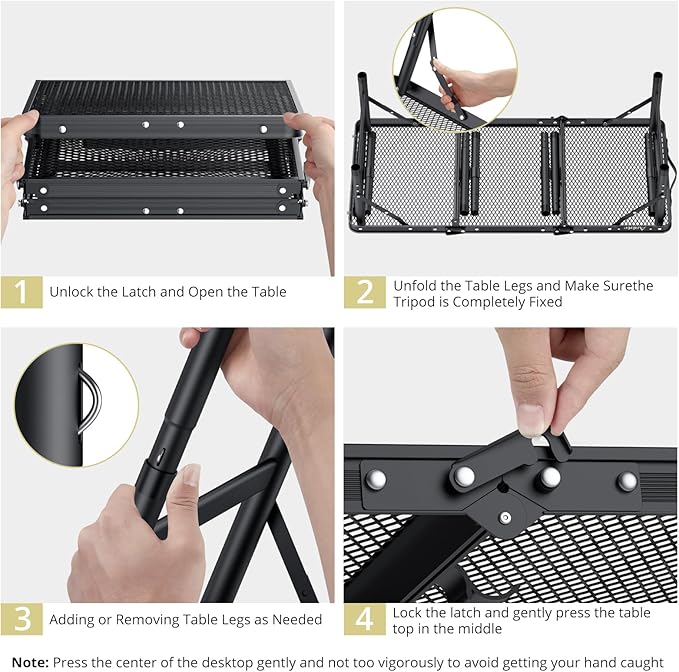 1 Unlock the Latch and Open the Table

2 Unfold the Table Legs and Make Surethe Tripod is Completely Fixed

3 Adding or Removing Table Legs as Needed

4 Lock the latch and gently press the table top in the middle

Note: Press the center of the desktop gently and not too vigorously to avoid getting your hand caught