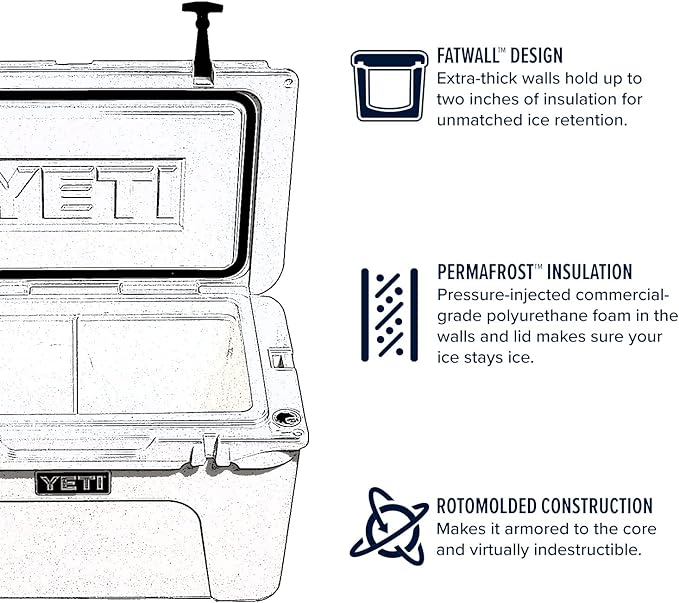 YETI

YETI

FATWALL™ DESIGN
Extra-thick walls hold up to two inches of insulation for unmatched ice retention.

PERMAFROST™ INSULATION
Pressure-injected commercial-grade polyurethane foam in the walls and lid makes sure your ice stays ice.

ROTOMOLDED CONSTRUCTION
Makes it armored to the core and virtually indestructible.