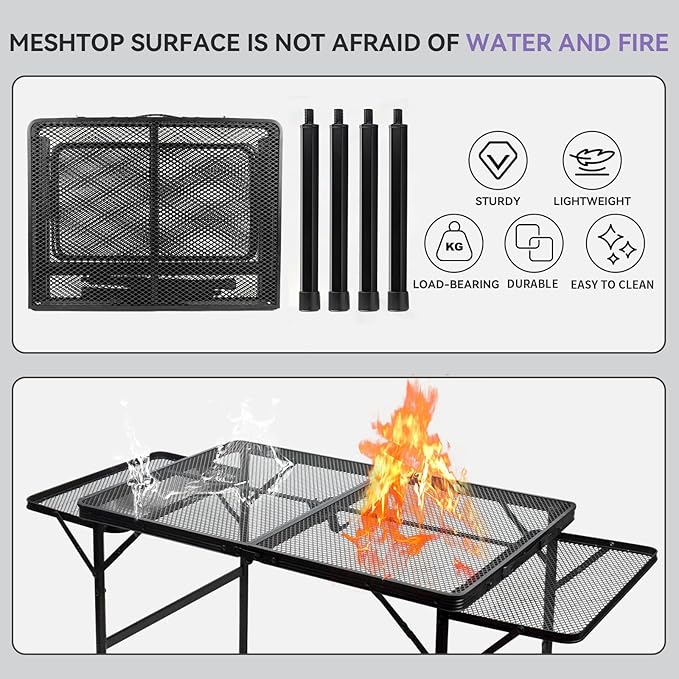 MESHTOP SURFACE IS NOT AFRAID OF WATER AND FIRE

STURDY
LIGHTWEIGHT
KG
LOAD-BEARING
DURABLE
EASY TO CLEAN