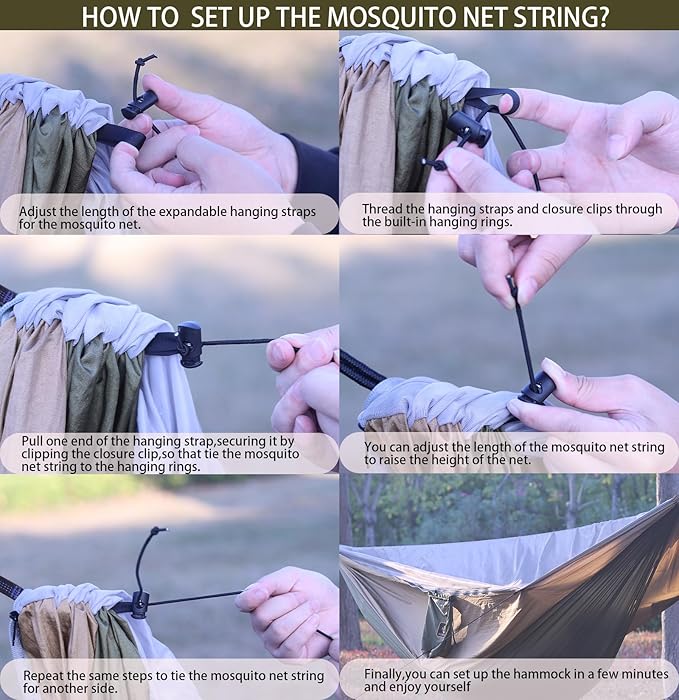 HOW TO SET UP THE MOSQUITO NET STRING?

Adjust the length of the expandable hanging straps for the mosquito net.

Thread the hanging straps and closure clips through the built-in hanging rings.

Pull one end of the hanging strap,securing it by clipping the closure clip,so that tie the mosquito net string to the hanging rings.

You can adjust the length of the mosquito net string to raise the height of the net.

Repeat the same steps to tie the mosquito net string for another side.

Finally,you can set up the hammock in a few minutes and enjoy yourself