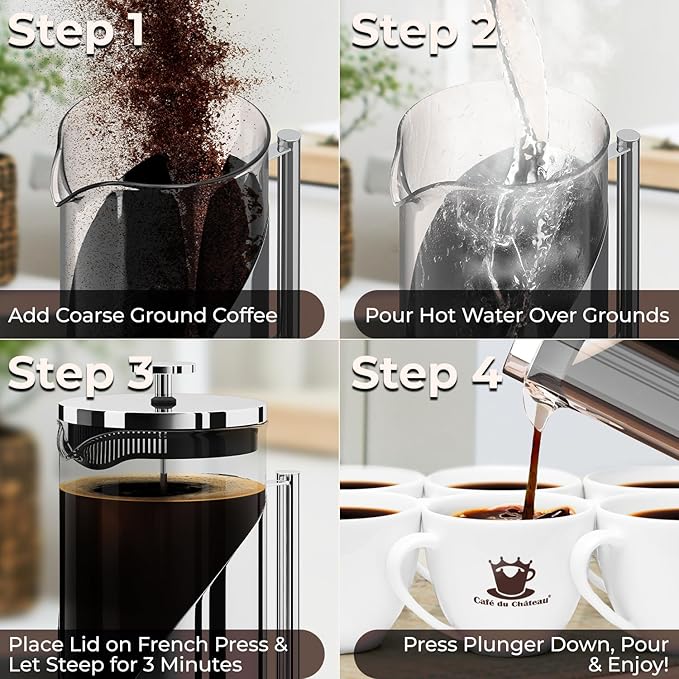 Step 1

Add Coarse Ground Coffee

Step 2

Pour Hot Water Over Grounds

Step 3

Place Lid on French Press & Let Steep for 3 Minutes

Step 4

Café du Château

Press Plunger Down, Pour & Enjoy!