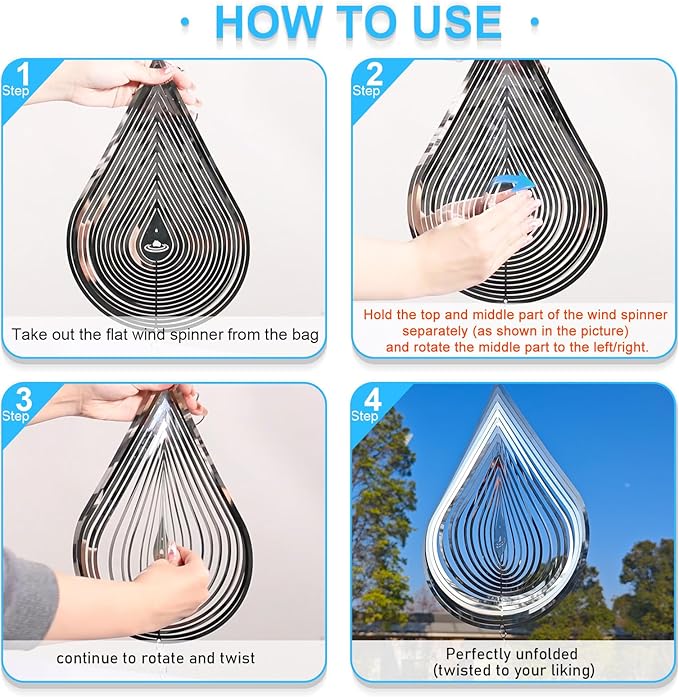 · HOW TO USE ·

1 Step

Take out the flat wind spinner from the bag

2 Step

Hold the top and middle part of the wind spinner separately (as shown in the picture) and rotate the middle part to the left/right.

3 Step

continue to rotate and twist

4 Step

Perfectly unfolded (twisted to your liking)