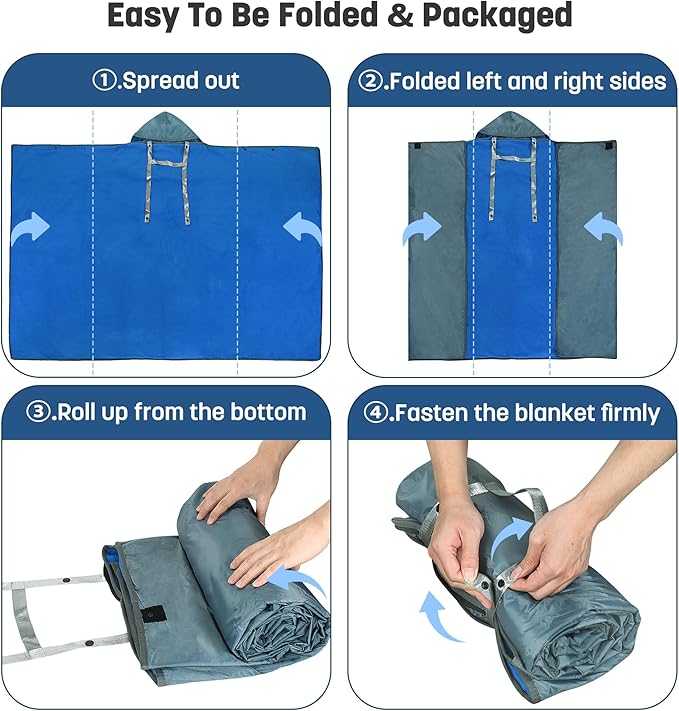 Easy To Be Folded & Packaged

①.Spread out

②.Folded left and right sides

③.Roll up from the bottom

④.Fasten the blanket firmly