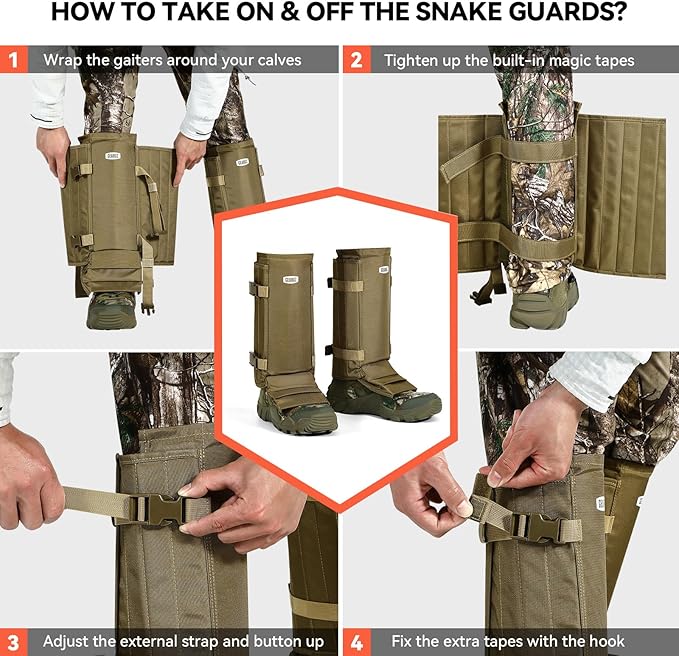 HOW TO TAKE ON & OFF THE SNAKE GUARDS?

1 Wrap the gaiters around your calves

2 Tighten up the built-in magic tapes

3 Adjust the external strap and button up

4 Fix the extra tapes with the hook