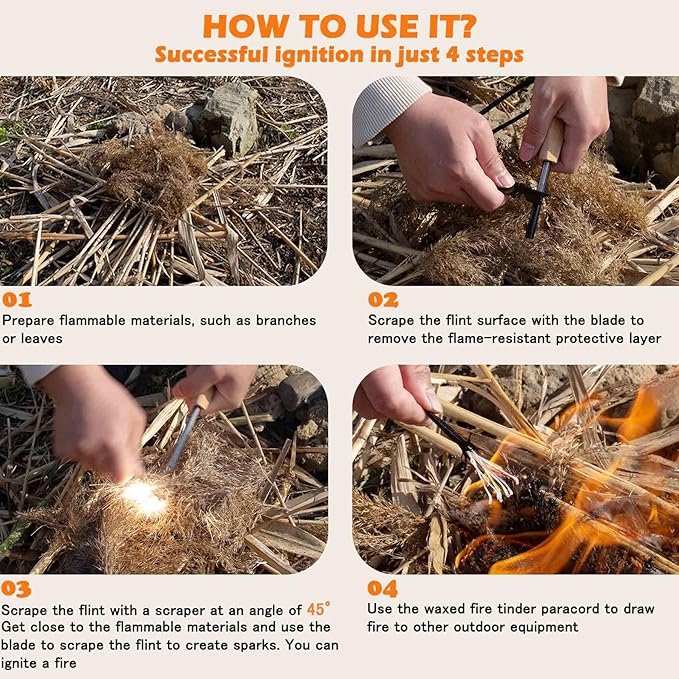 HOW TO USE IT?
Successful ignition in just 4 steps

01
Prepare flammable materials, such as branches or leaves

02
Scrape the flint surface with the blade to remove the flame-resistant protective layer

03
Scrape the flint with a scraper at an angle of 45°
Get close to the flammable materials and use the blade to scrape the flint to create sparks. You can ignite a fire

04
Use the waxed fire tinder paracord to draw fire to other outdoor equipment