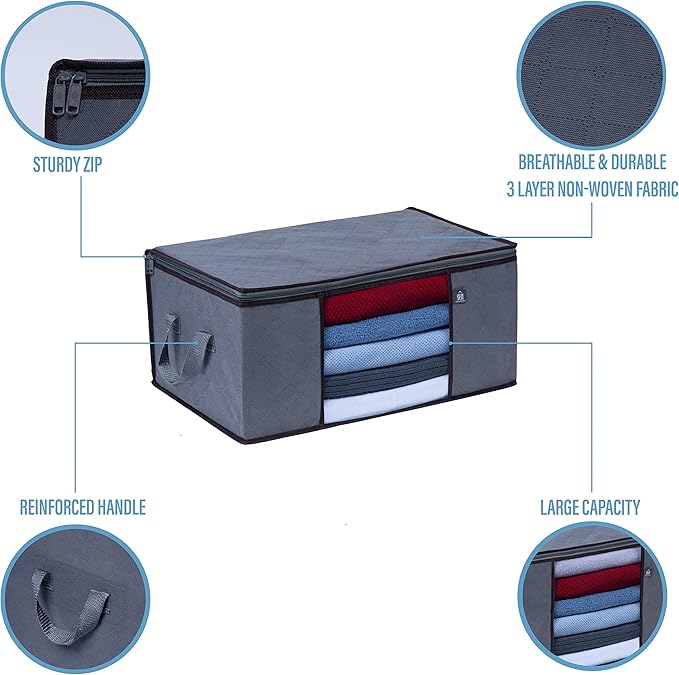 STURDY ZIP

BREATHABLE & DURABLE
3 LAYER NON-WOVEN FABRIC

REINFORCED HANDLE

LARGE CAPACITY