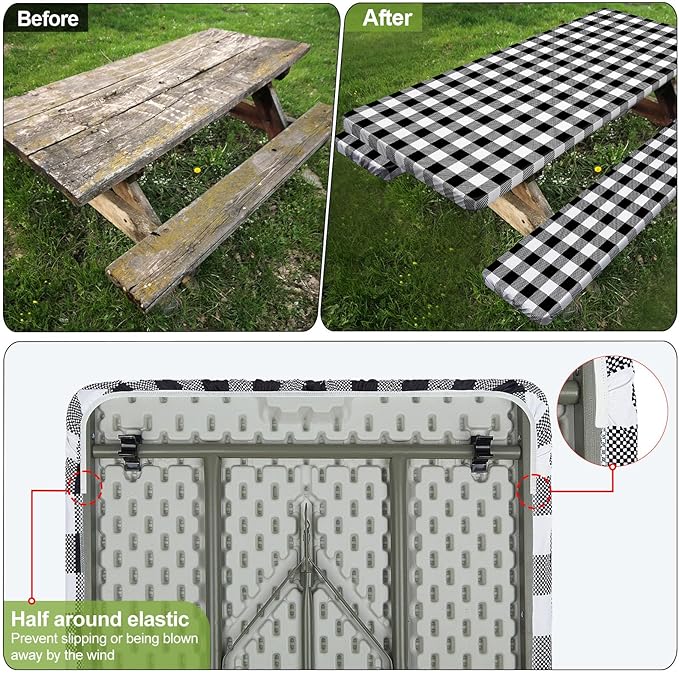 Before

After

Half around elastic
Prevent slipping or being blown away by the wind