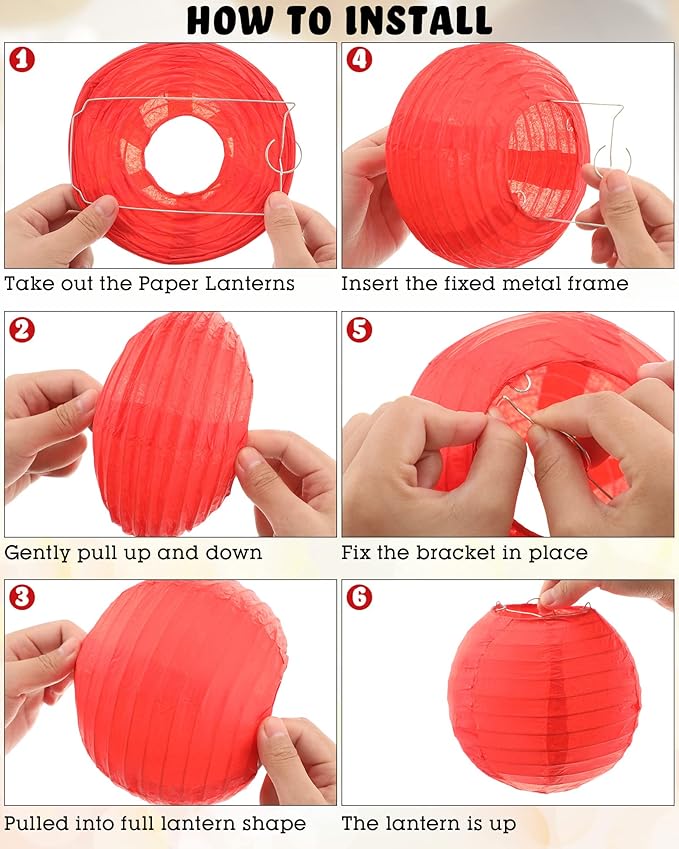 HOW TO INSTALL

1
Take out the Paper Lanterns

2
Gently pull up and down

3
Pulled into full lantern shape

4
Insert the fixed metal frame

5
Fix the bracket in place

6
The lantern is up