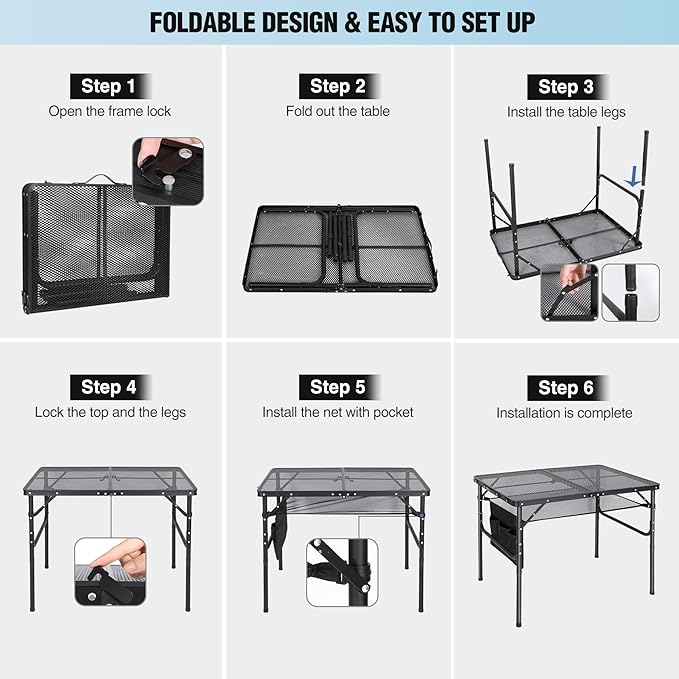 FOLDABLE DESIGN & EASY TO SET UP

Step 1
Open the frame lock

Step 2
Fold out the table

Step 3
Install the table legs

Step 4
Lock the top and the legs

Step 5
Install the net with pocket

Step 6
Installation is complete