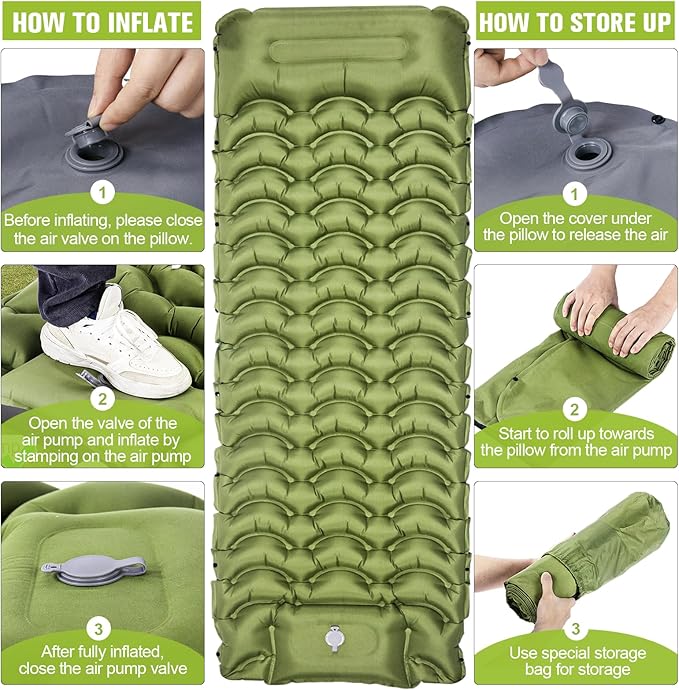 HOW TO INFLATE

1
Before inflating, please close the air valve on the pillow.

2
Open the valve of the air pump and inflate by stamping on the air pump

3
After fully inflated, close the air pump valve

HOW TO STORE UP

1
Open the cover under the pillow to release the air

2
Start to roll up towards the pillow from the air pump

3
Use special storage bag for storage