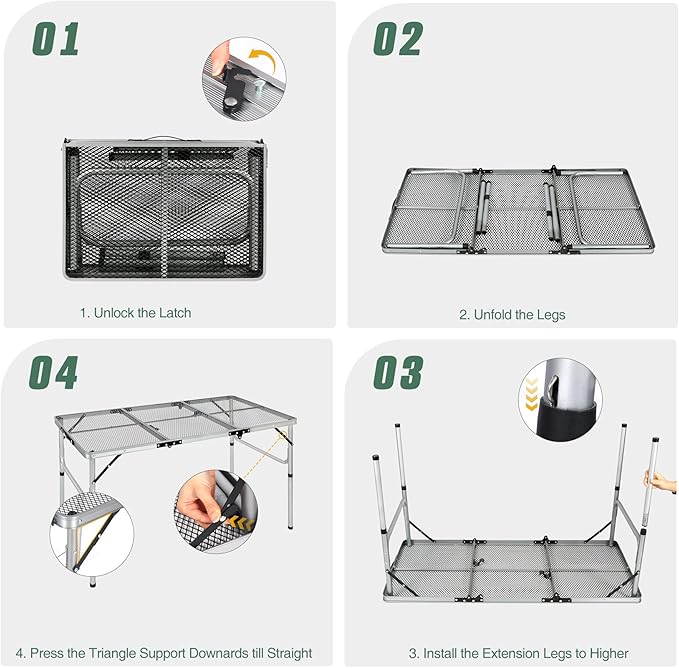 01

1. Unlock the Latch

02

2. Unfold the Legs

04

4. Press the Triangle Support Downards till Straight

03

3. Install the Extension Legs to Higher