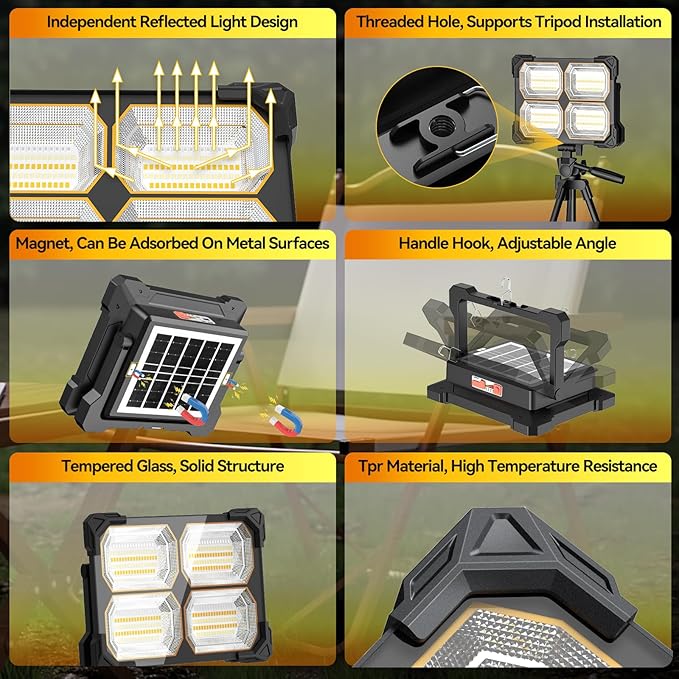 Independent Reflected Light Design

Threaded Hole, Supports Tripod Installation

Magnet, Can Be Adsorbed On Metal Surfaces

Handle Hook, Adjustable Angle

Tempered Glass, Solid Structure

Tpr Material, High Temperature Resistance