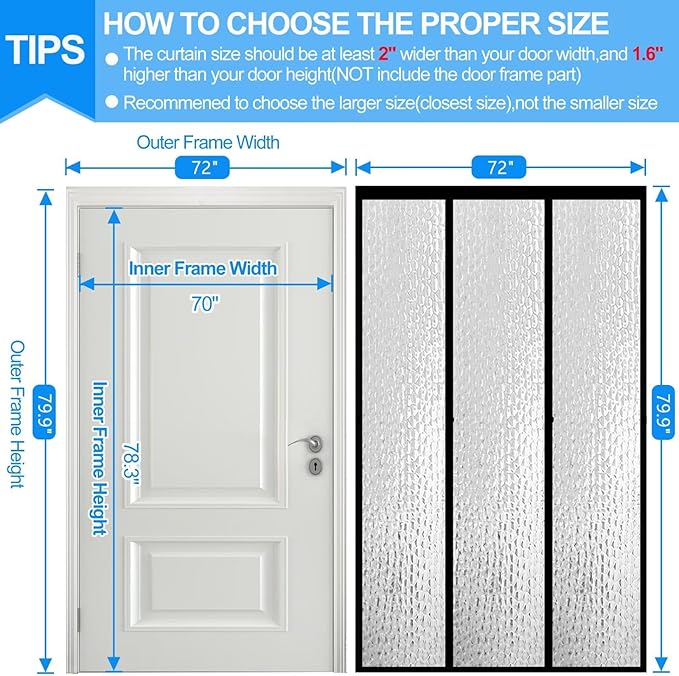 TIPS

HOW TO CHOOSE THE PROPER SIZE

The curtain size should be at least 2'' wider than your door width,and 1.6'' higher than your door height(NOT include the door frame part)

Recommened to choose the larger size(closest size),not the smaller size

Outer Frame Width

72"

72"

Inner Frame Width

70"

Outer Frame Height

79.9"

Inner Frame Height

78.3"

79.9"