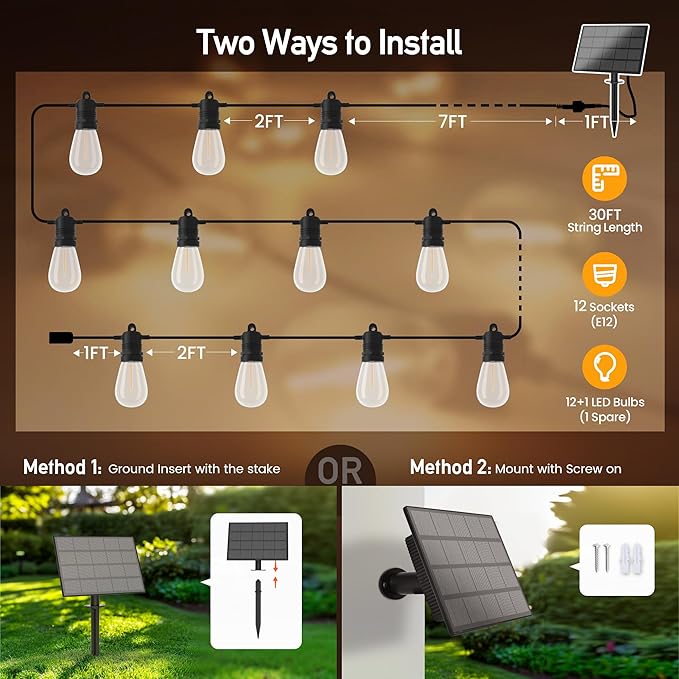 Two Ways to Install

2FT

7FT

1FT

30FT String Length

12 Sockets (E12)

12+1 LED Bulbs (1 Spare)

1FT

2FT

Method 1: Ground Insert with the stake

OR

Method 2: Mount with Screw on