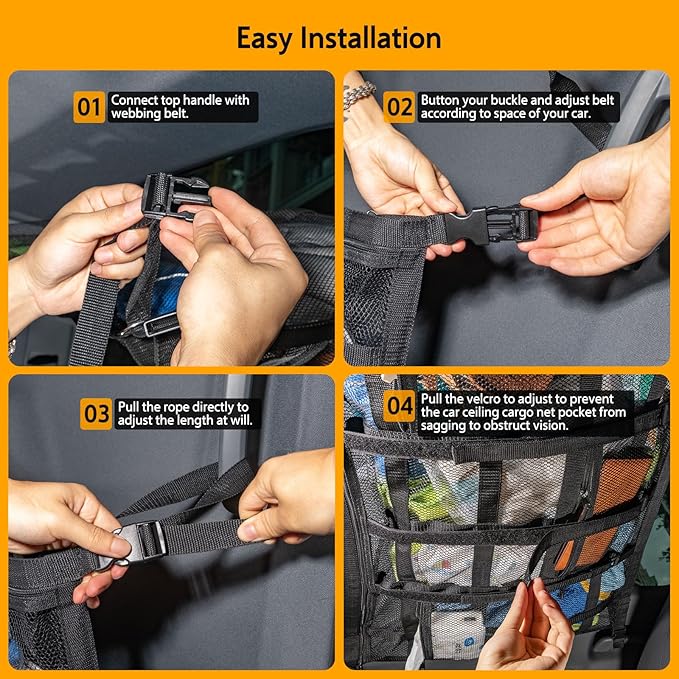 Easy Installation

01 Connect top handle with webbing belt.

02 Button your buckle and adjust belt according to space of your car.

03 Pull the rope directly to adjust the length at will.

04 Pull the velcro to adjust to prevent the car ceiling cargo net pocket from sagging to obstruct vision.