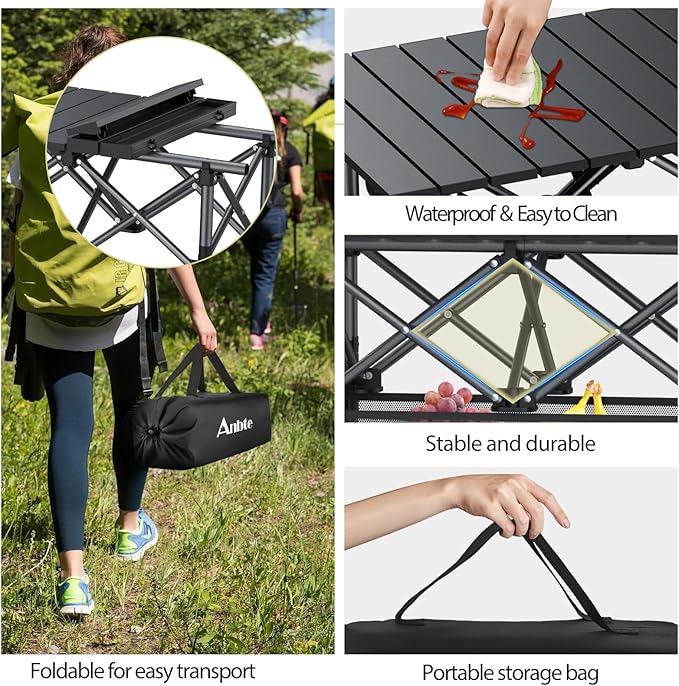 Anbte

Foldable for easy transport

Waterproof & Easy to Clean

Stable and durable

Portable storage bag