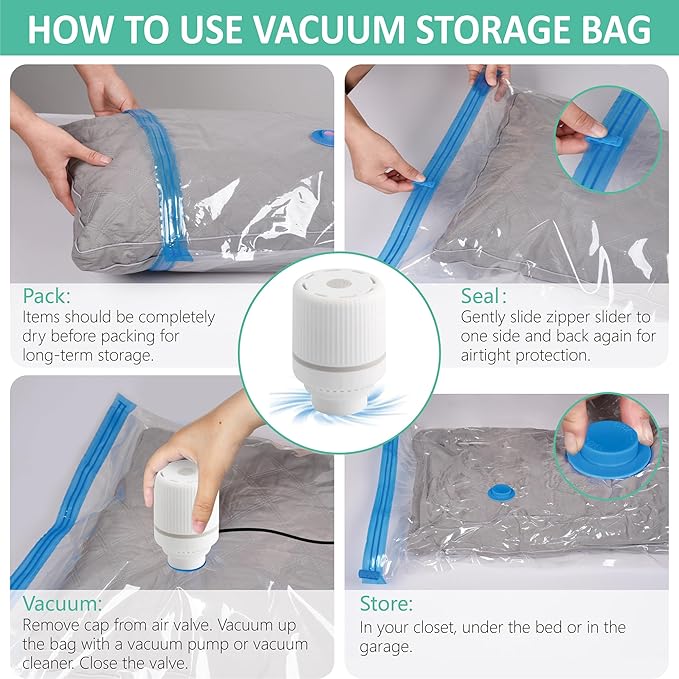 HOW TO USE VACUUM STORAGE BAG

Pack:
Items should be completely dry before packing for long-term storage.

Seal:
Gently slide zipper slider to one side and back again for airtight protection.

Vacuum:
Remove cap from air valve. Vacuum up the bag with a vacuum pump or vacuum cleaner. Close the valve.

Store:
In your closet, under the bed or in the garage.