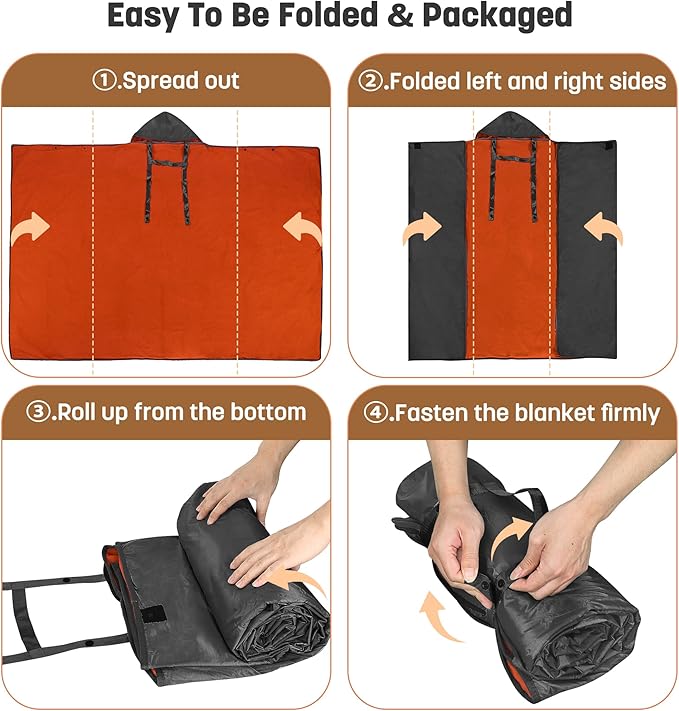 Easy To Be Folded & Packaged

①.Spread out

②.Folded left and right sides

③.Roll up from the bottom

④.Fasten the blanket firmly