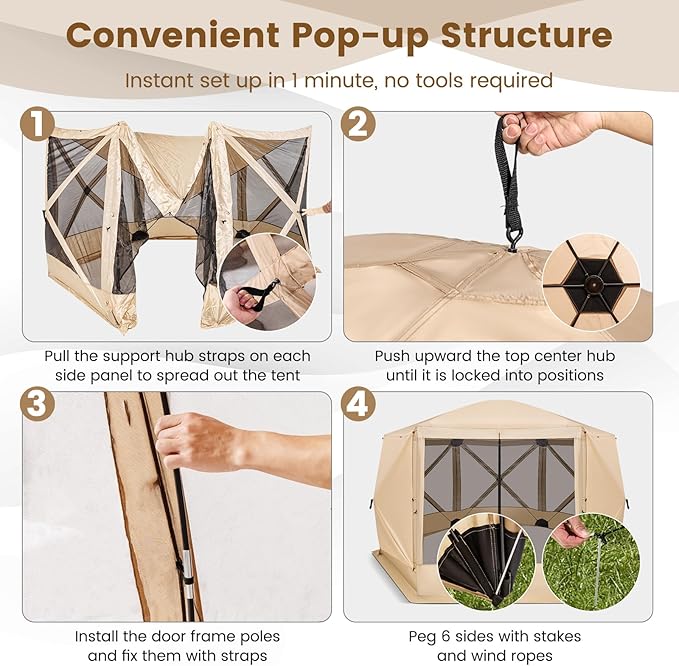 Convenient Pop-up Structure

Instant set up in 1 minute, no tools required

1

Pull the support hub straps on each side panel to spread out the tent

2

Push upward the top center hub until it is locked into positions

3

Install the door frame poles and fix them with straps

4

Peg 6 sides with stakes and wind ropes