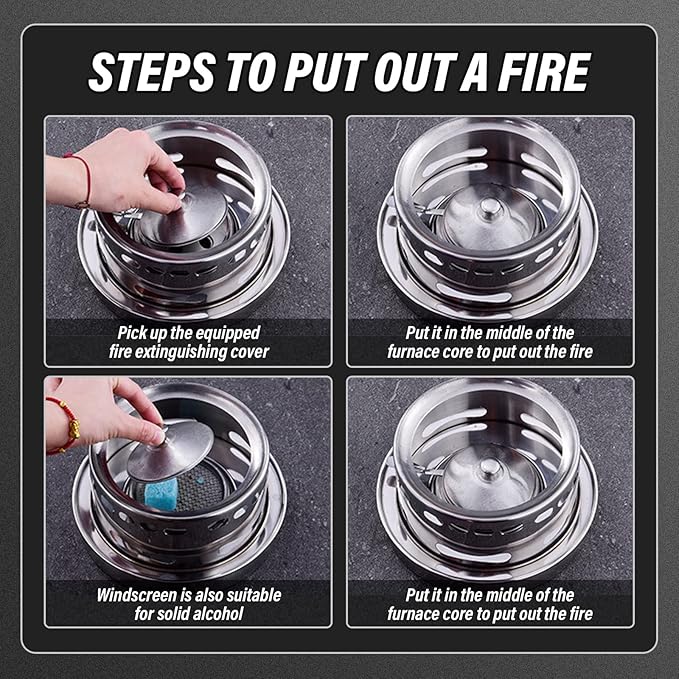 STEPS TO PUT OUT A FIRE

Pick up the equipped fire extinguishing cover

Put it in the middle of the furnace core to put out the fire

Windscreen is also suitable for solid alcohol

Put it in the middle of the furnace core to put out the fire