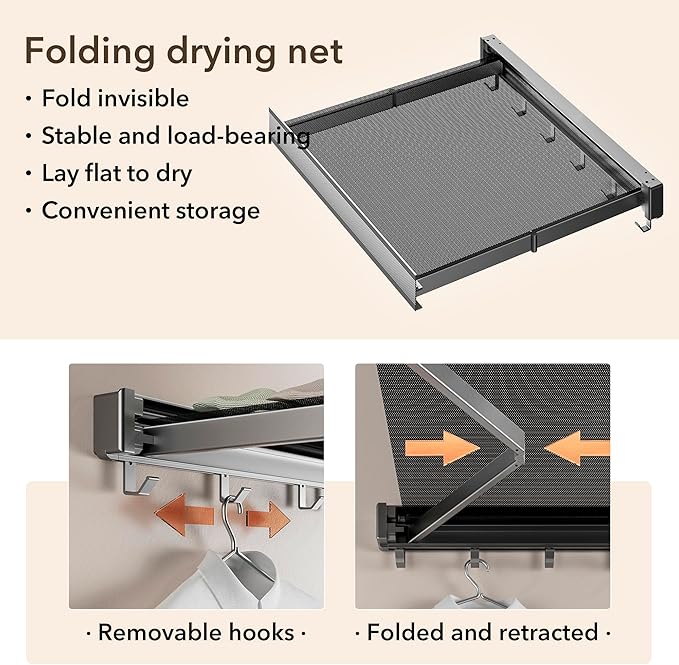 Folding drying net

· Fold invisible
· Stable and load-bearing
· Lay flat to dry
· Convenient storage

· Removable hooks ·

· Folded and retracted ·