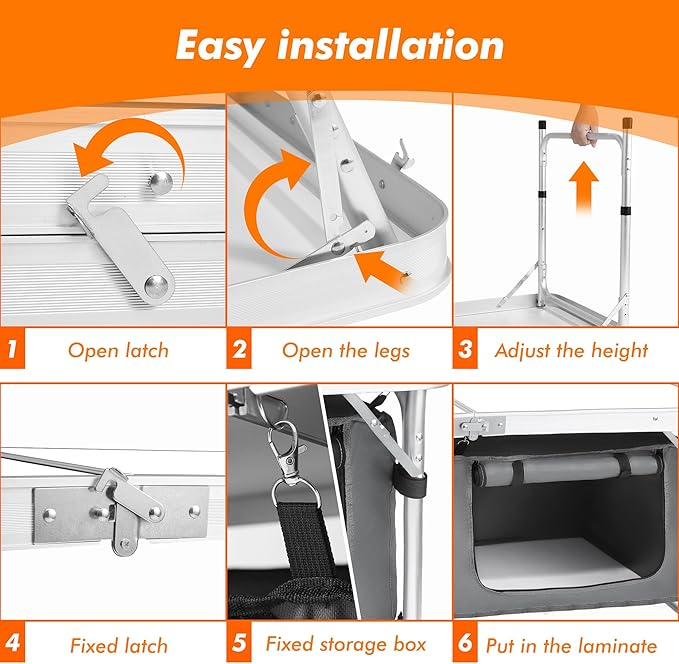 Easy installation

1 Open latch

2 Open the legs

3 Adjust the height

4 Fixed latch

5 Fixed storage box

6 Put in the laminate