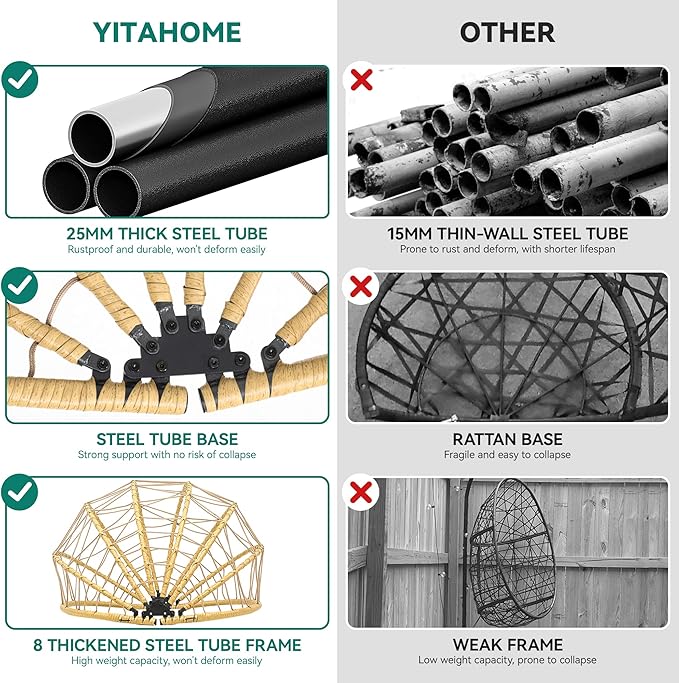 YITAHOME

25MM THICK STEEL TUBE
Rustproof and durable, won't deform easily

STEEL TUBE BASE
Strong support with no risk of collapse

8 THICKENED STEEL TUBE FRAME
High weight capacity, won't deform easily

OTHER

15MM THIN-WALL STEEL TUBE
Prone to rust and deform, with shorter lifespan

RATTAN BASE
Fragile and easy to collapse

WEAK FRAME
Low weight capacity, prone to collapse