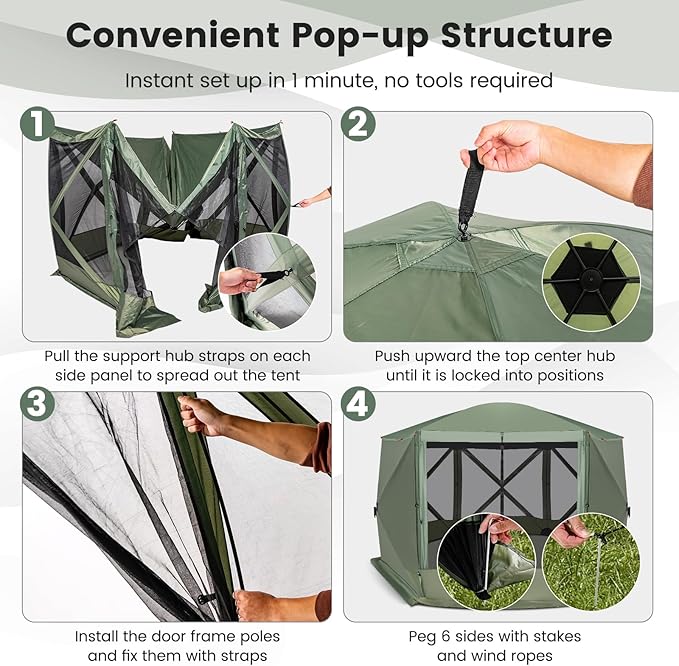 Convenient Pop-up Structure

Instant set up in 1 minute, no tools required

1

Pull the support hub straps on each side panel to spread out the tent

2

Push upward the top center hub until it is locked into positions

3

Install the door frame poles and fix them with straps

4

Peg 6 sides with stakes and wind ropes