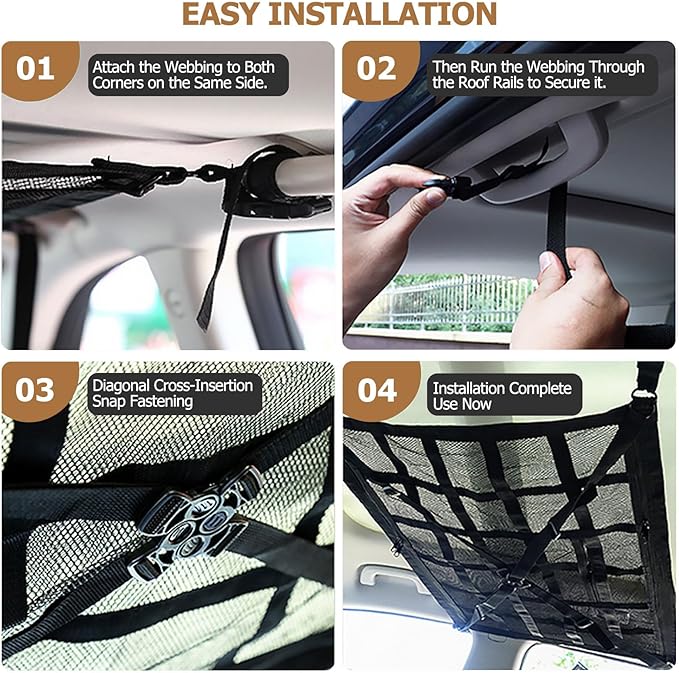 EASY INSTALLATION

01
Attach the Webbing to Both Corners on the Same Side.

02
Then Run the Webbing Through the Roof Rails to Secure it.

03
Diagonal Cross-Insertion Snap Fastening

04
Installation Complete Use Now