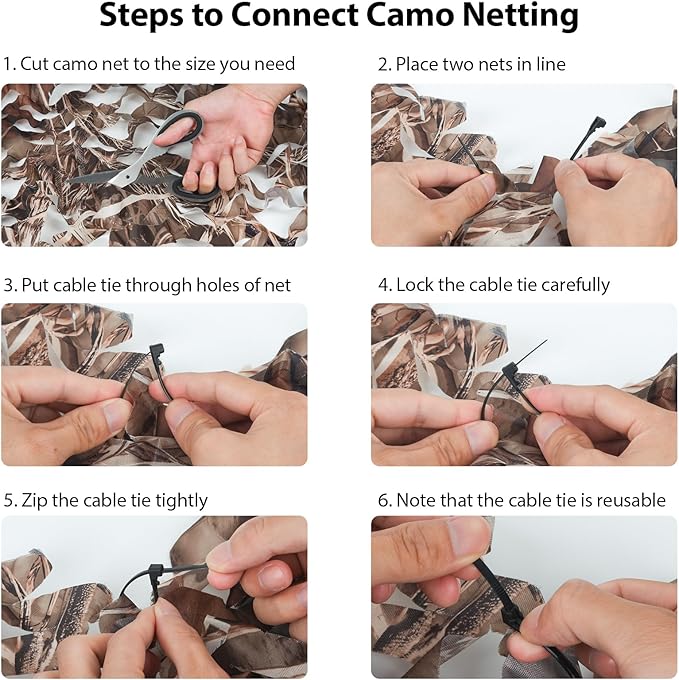 Steps to Connect Camo Netting

1. Cut camo net to the size you need

2. Place two nets in line

3. Put cable tie through holes of net

4. Lock the cable tie carefully

5. Zip the cable tie tightly

6. Note that the cable tie is reusable